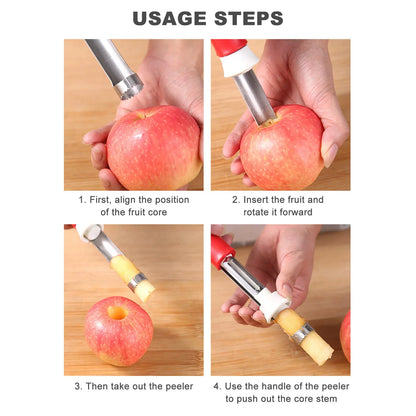 USAGE STEPS

1. First, align the position of the fruit core

2. Insert the fruit and rotate it forward

3. Then take out the peeler

4. Use the handle of the peeler to push out the core stem